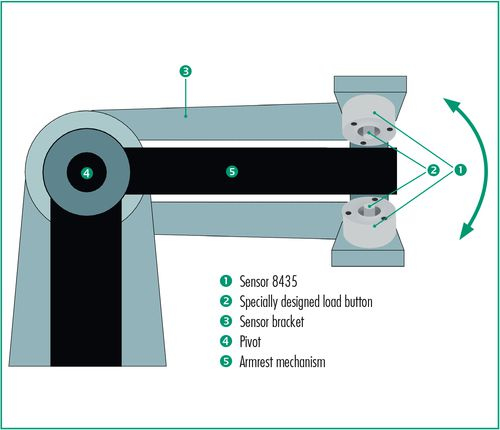 3
4
5
2
1

1 Sensor 8435
2 Specially designed load button
3 Sensor bracket
4 Pivot
5 Armrest mechanism